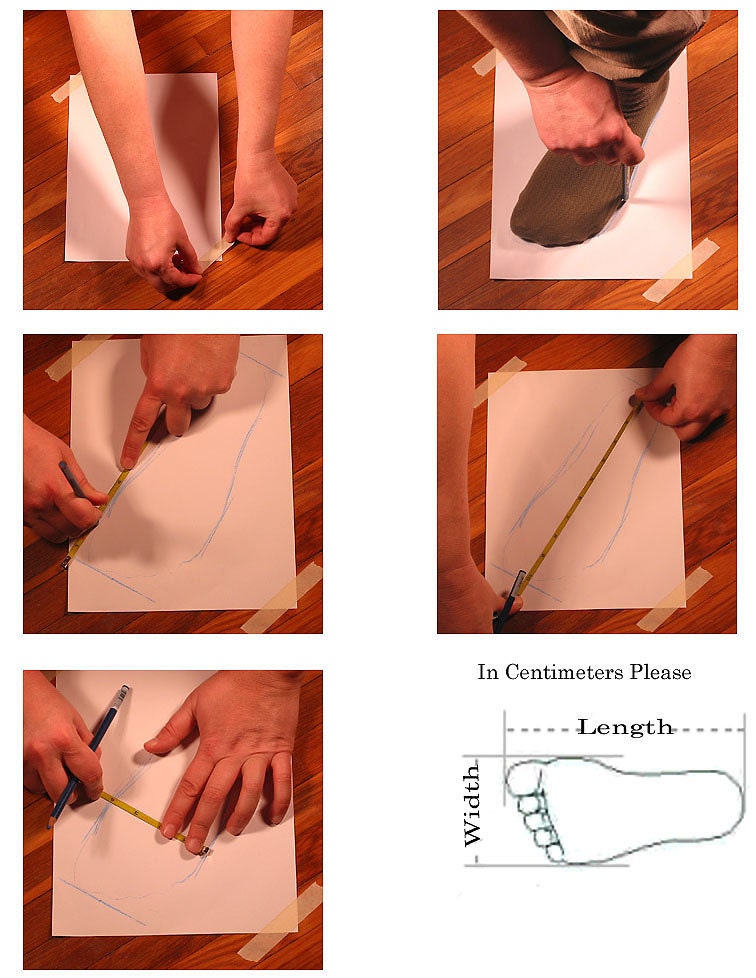 In Centimeters Please

Length

Width