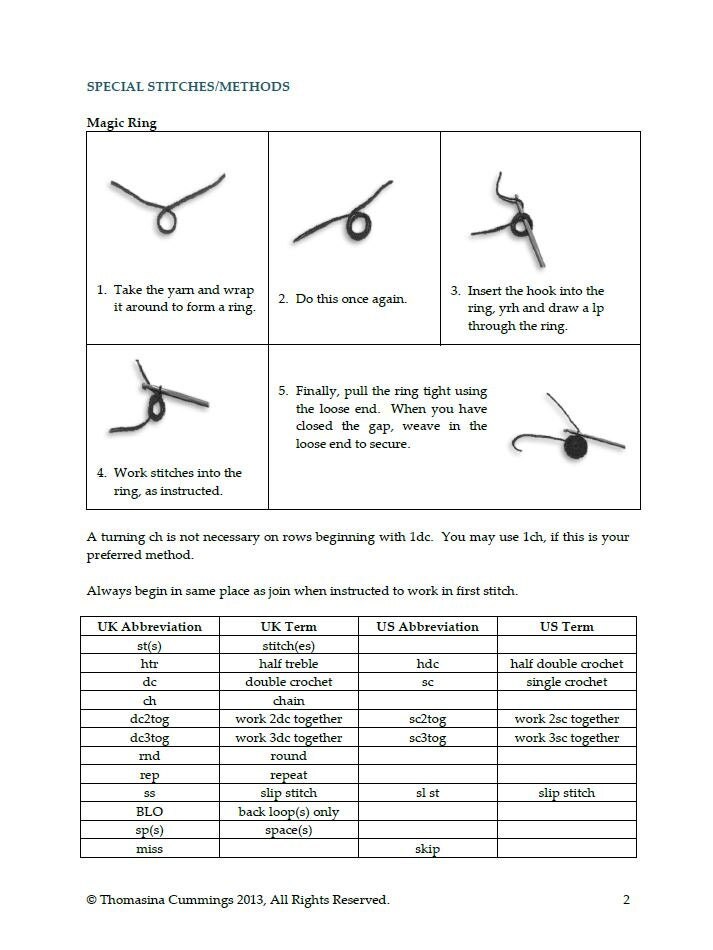 SPECIAL STITCHES/METHODS

Magic Ring

1. Take the yarn and wrap it around to form a ring.

2. Do this once again.

3. Insert the hook into the ring, yrh and draw a lp through the ring.

4. Work stitches into the ring, as instructed.

5. Finally, pull the ring tight using the loose end. When you have closed the gap, weave in the loose end to secure.

A turning ch is not necessary on rows beginning with 1dc. You may use 1ch, if this is your preferred method.

Always begin in same place as join when instructed to work in first stitch.

| UK Abbreviation | UK Term | US Abbreviation | US Term |
|---|---|---|---|
| st(s) | stitch(es) | | |
| htr | half treble | hdc | half double crochet |
| dc | double crochet | sc | single crochet |
| ch | chain | | |
| dc2tog | work 2dc together | sc2tog | work 2sc together |
| dc3tog | work 3dc together | sc3tog | work 3sc together |
| rnd | round | | |
| rep | repeat | | |
| ss | slip stitch | sl st | slip stitch |
| BLO | back loop(s) only | | |
| sp(s) | space(s) | | |
| miss | | skip | |

© Thomasina Cummings 2013, All Rights Reserved.

2