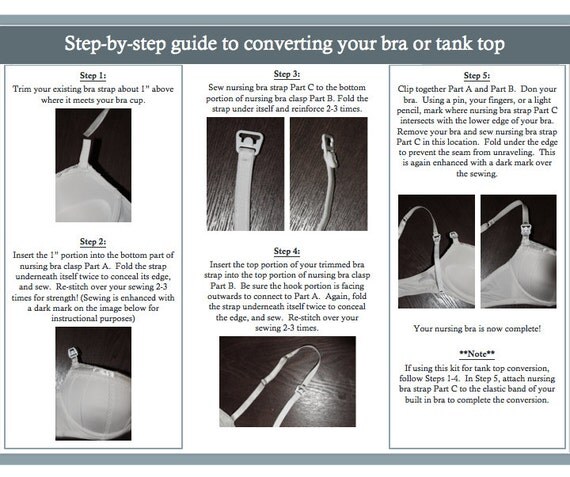 Step-by-step guide to converting your bra or tank top

Step 1:
Trim your existing bra strap about 1" above where it meets your bra cup.

Step 2:
Insert the 1" portion into the bottom part of nursing bra clasp Part A. Fold the strap underneath itself twice to conceal its edge, and sew. Re-stitch over your sewing 2-3 times for strength! (Sewing is enhanced with a dark mark on the image below for instructional purposes)

Step 3:
Sew nursing bra strap Part C to the bottom portion of nursing bra clasp Part B. Fold the strap under itself and reinforce 2-3 times.

Step 4:
Insert the top portion of your trimmed bra strap into the top portion of nursing bra clasp Part B. Be sure the hook portion is facing outwards to connect to Part A. Again, fold the strap underneath itself twice to conceal the edge, and sew. Re-stitch over your sewing 2-3 times.

Step 5:
Clip together Part A and Part B. Don your bra. Using a pin, your fingers, or a light pencil, mark where nursing bra strap Part C intersects with the lower edge of your bra. Remove your bra and sew nursing bra strap Part C in this location. Fold under the edge to prevent the seam from unraveling. This is again enhanced with a dark mark over the sewing.

Your nursing bra is now complete!

**Note**
If using this kit for tank top conversion, follow Steps 1-4. In Step 5, attach nursing bra strap Part C to the elastic band of your built in bra to complete the conversion.