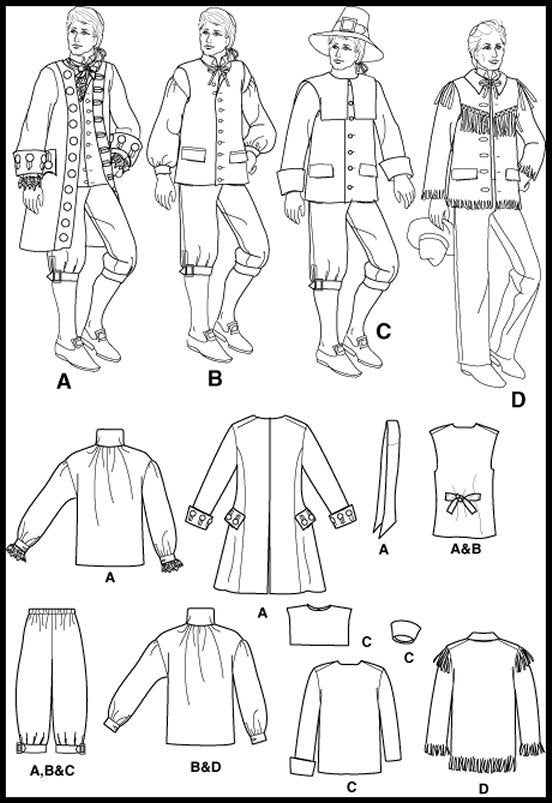 A
B
C
D
A
A
A
A&B
C
C
A,B&C
B&D
C
D