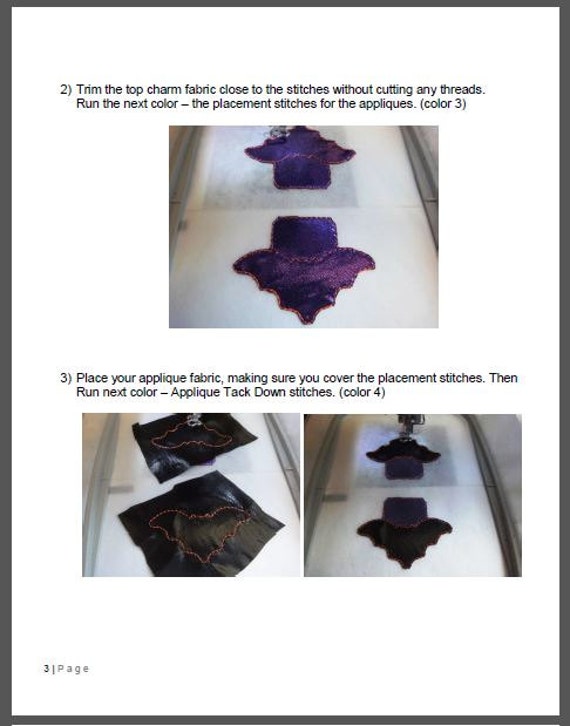 2) Trim the top charm fabric close to the stitches without cutting any threads. Run the next color – the placement stitches for the appliques. (color 3)

3) Place your applique fabric, making sure you cover the placement stitches. Then Run next color – Applique Tack Down stitches. (color 4)

3 | Page