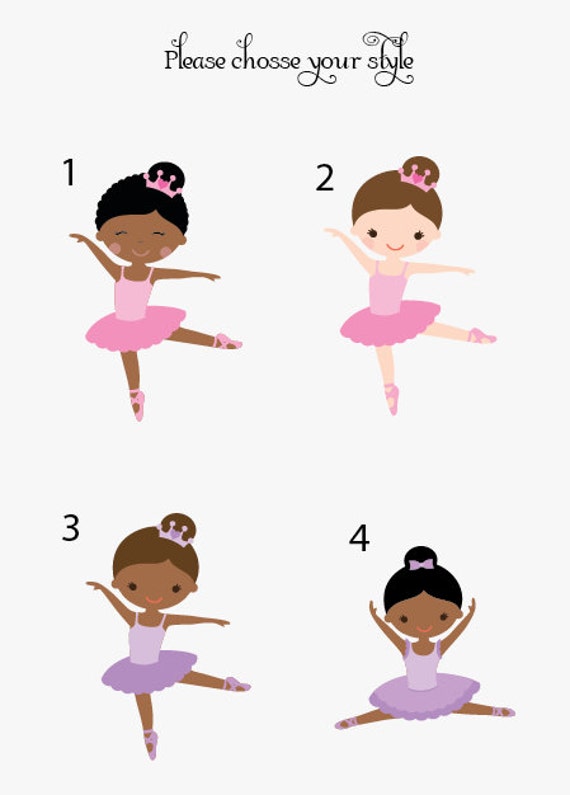 Please chosse your style

1

2

3

4