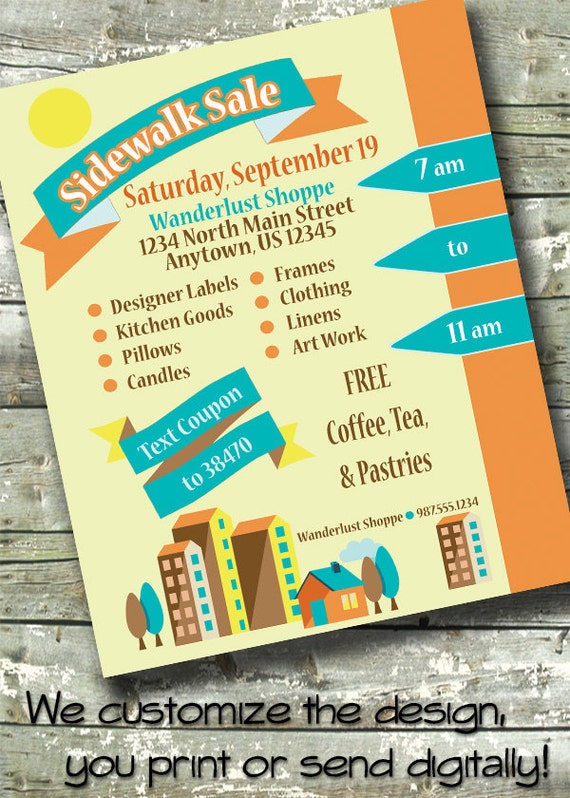 Sidewalk Sale

Saturday, September 19
Wanderlust Shoppe
1234 North Main Street
Anytown, US 12345

7 am
to
11 am

Designer Labels
Kitchen Goods
Pillows
Candles
Frames
Clothing
Linens
Art Work

Text Coupon
to 38470

FREE
Coffee, Tea,
& Pastries

Wanderlust Shoppe • 987.555.1234

We customize the design,
you print or send digitally!