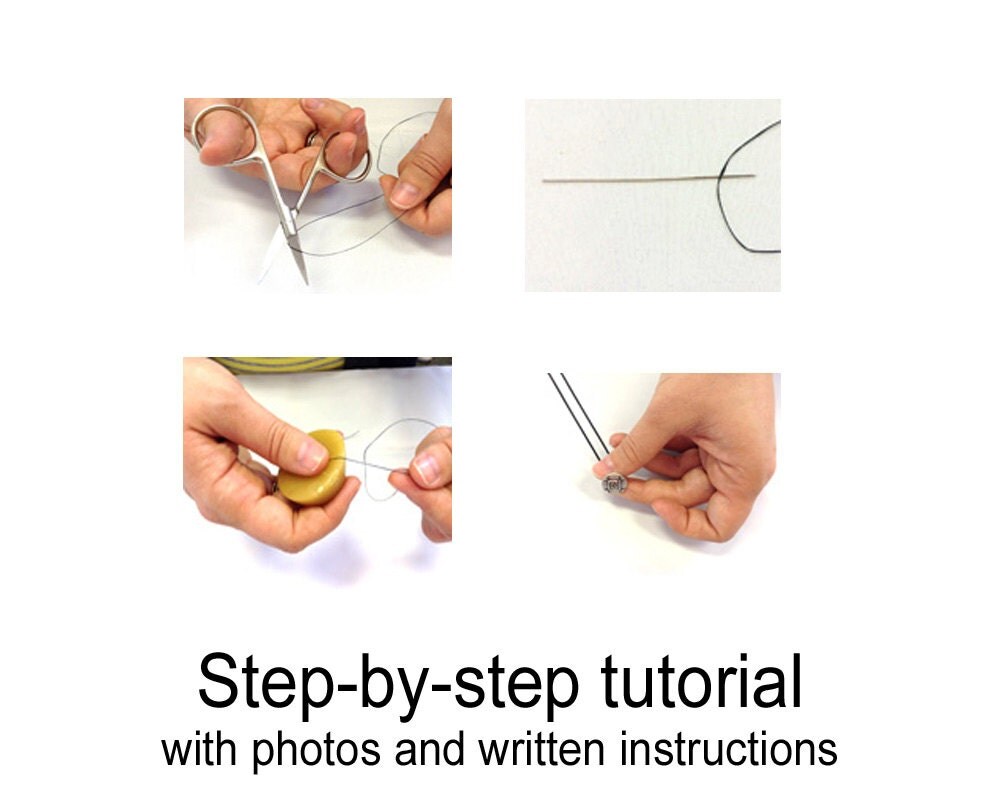 Step-by-step tutorial
with photos and written instructions