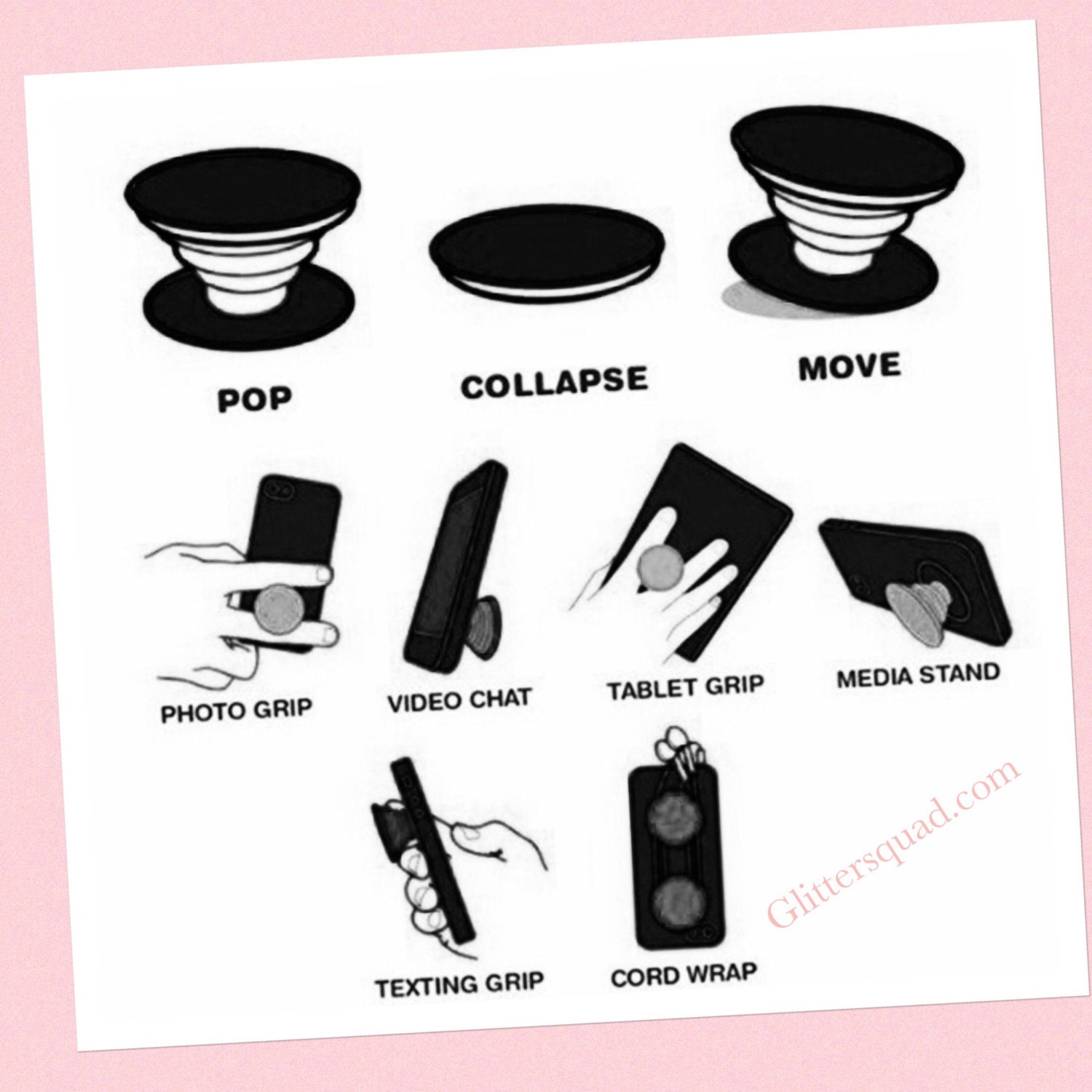 POP

COLLAPSE

MOVE

PHOTO GRIP

VIDEO CHAT

TABLET GRIP

MEDIA STAND

TEXTING GRIP

CORD WRAP

Glittersquad.com